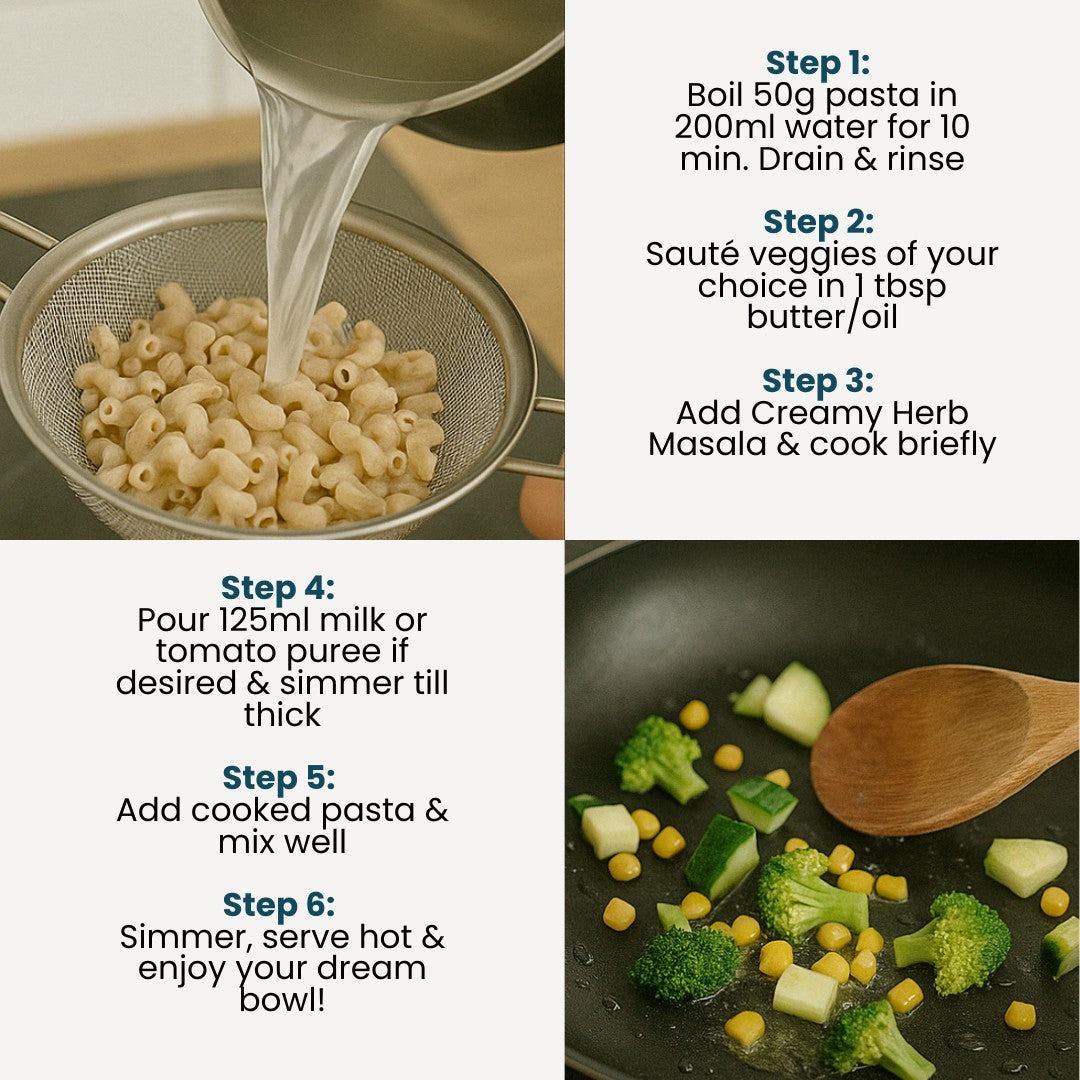 Step 1:
Boil 50g pasta in 200ml water for 10 min. Drain & rinse

Step 2:
Sauté veggies of your choice in 1 tbsp butter/oil

Step 3:
Add Creamy Herb Masala & cook briefly

Step 4:
Pour 125ml milk or tomato puree if desired & simmer till thick

Step 5:
Add cooked pasta & mix well

Step 6:
Simmer, serve hot & enjoy your dream bowl!